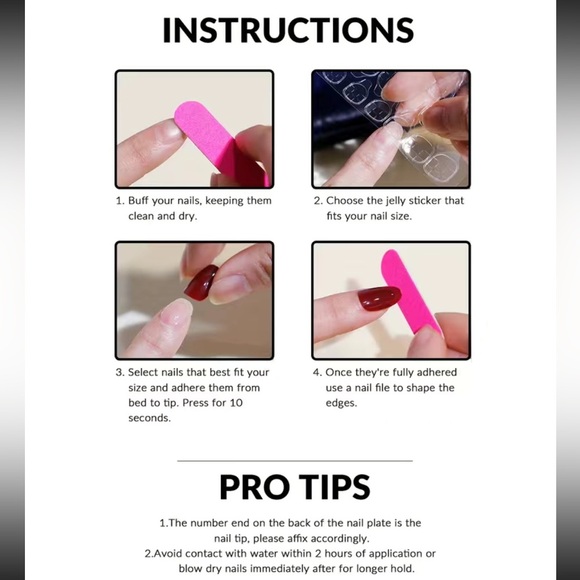 INSTRUCTIONS

1. Buff your nails, keeping them clean and dry.

2. Choose the jelly sticker that fits your nail size.

3. Select nails that best fit your size and adhere them from bed to tip. Press for 10 seconds.

4. Once they're fully adhered use a nail file to shape the edges.

PRO TIPS

1.The number end on the back of the nail plate is the nail tip, please affix accordingly.
2.Avoid contact with water within 2 hours of application or blow dry nails immediately after for longer hold.